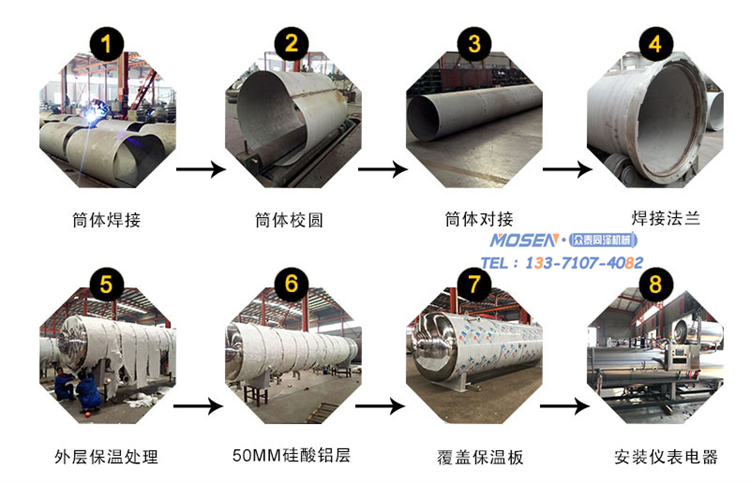 1
筒体焊接

2
筒体校圆

3
筒体对接

4
焊接法兰

MOSEN · 众泰同泽机械
TEL：133-7107-4082

5
外层保温处理

6
50MM硅酸铝层

7
覆盖保温板

8
安装仪表电器